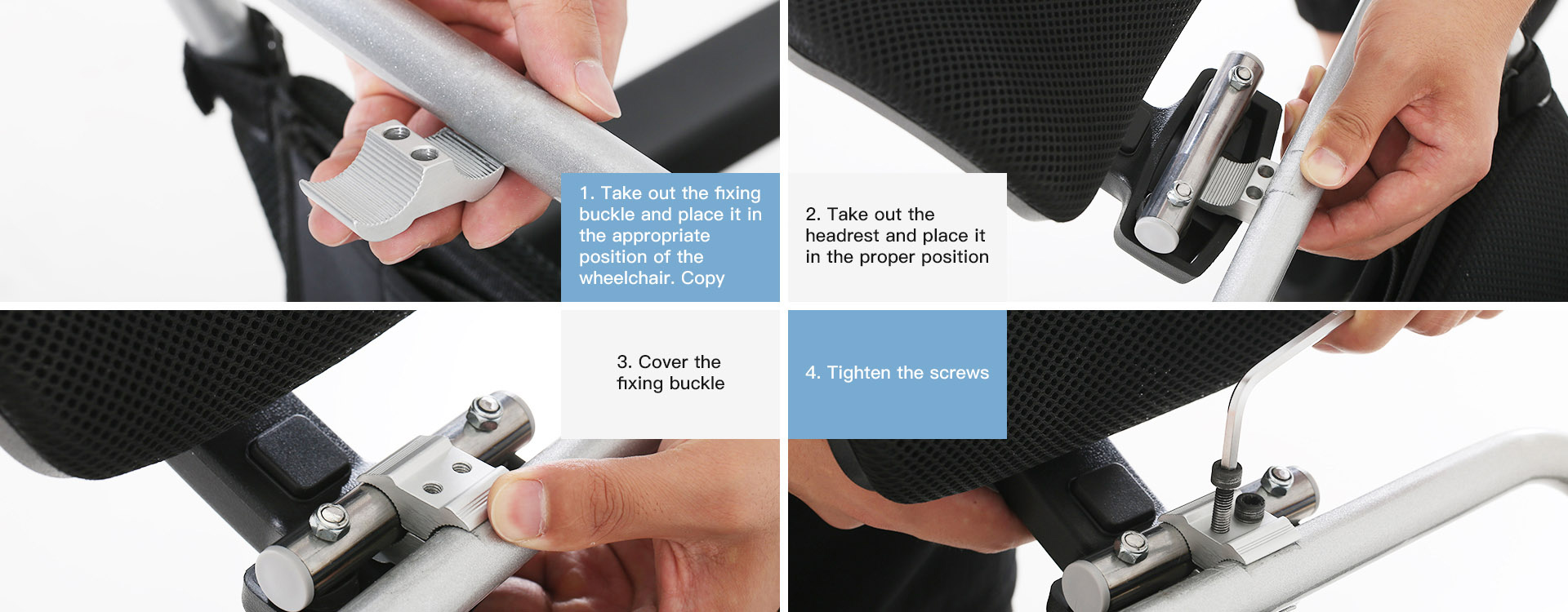 1. Take out the fixing buckle and place it in the appropriate position of the wheelchair. Copy

2. Take out the headrest and place it in the proper position

3. Cover the fixing buckle

4. Tighten the screws